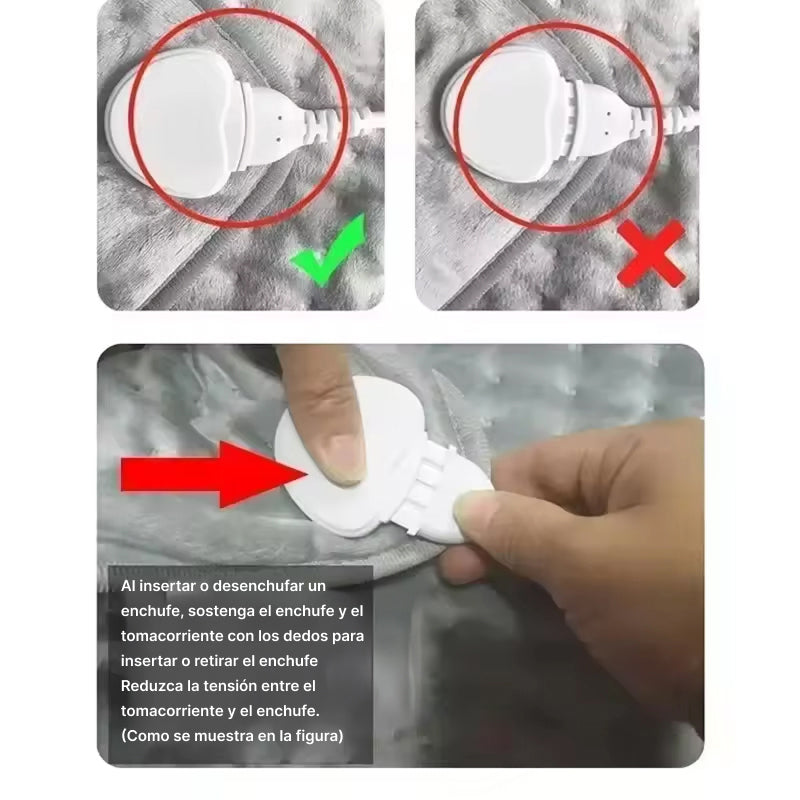 Al insertar o desenchufar un enchufe, sostenga el enchufe y el tomacorriente con los dedos para insertar o retirar el enchufe
Reduzca la tensión entre el tomacorriente y el enchufe.
(Como se muestra en la figura)