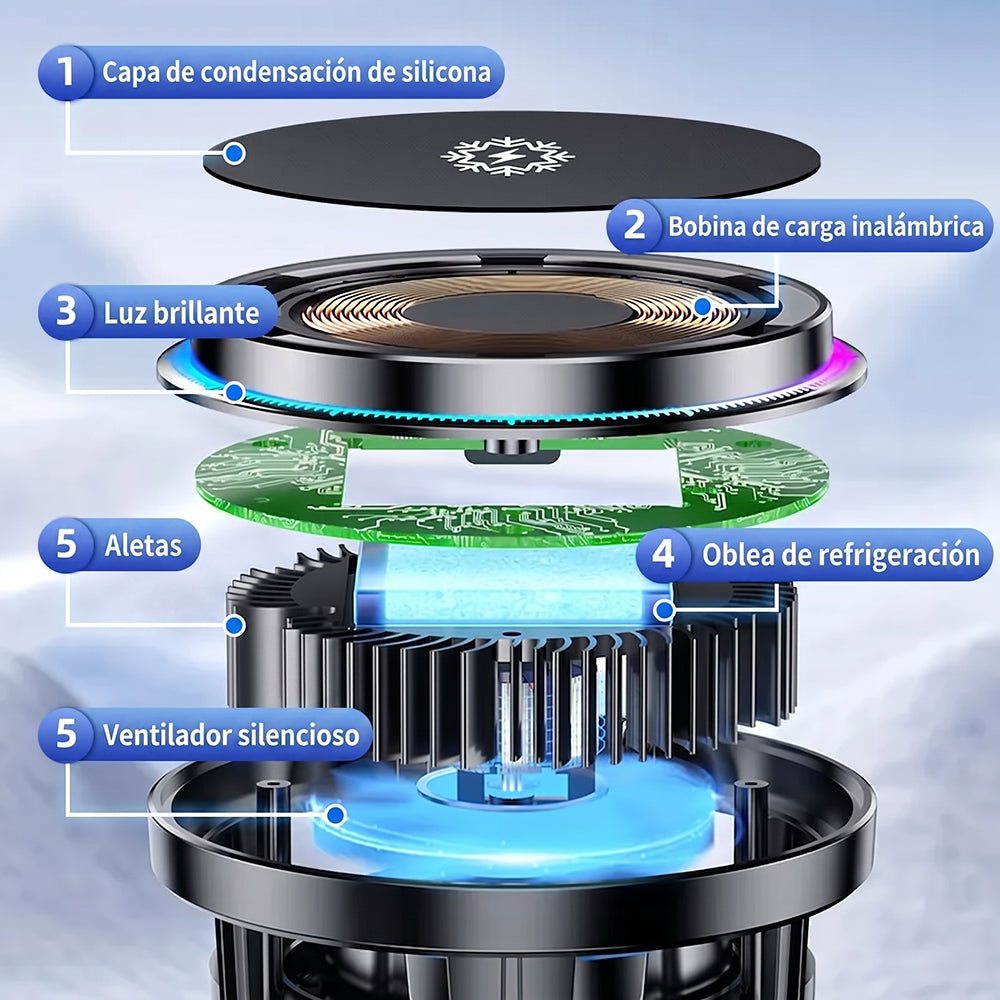 1 Capa de condensación de silicona

2 Bobina de carga inalámbrica

3 Luz brillante

5 Aletas

4 Oblea de refrigeración

5 Ventilador silencioso