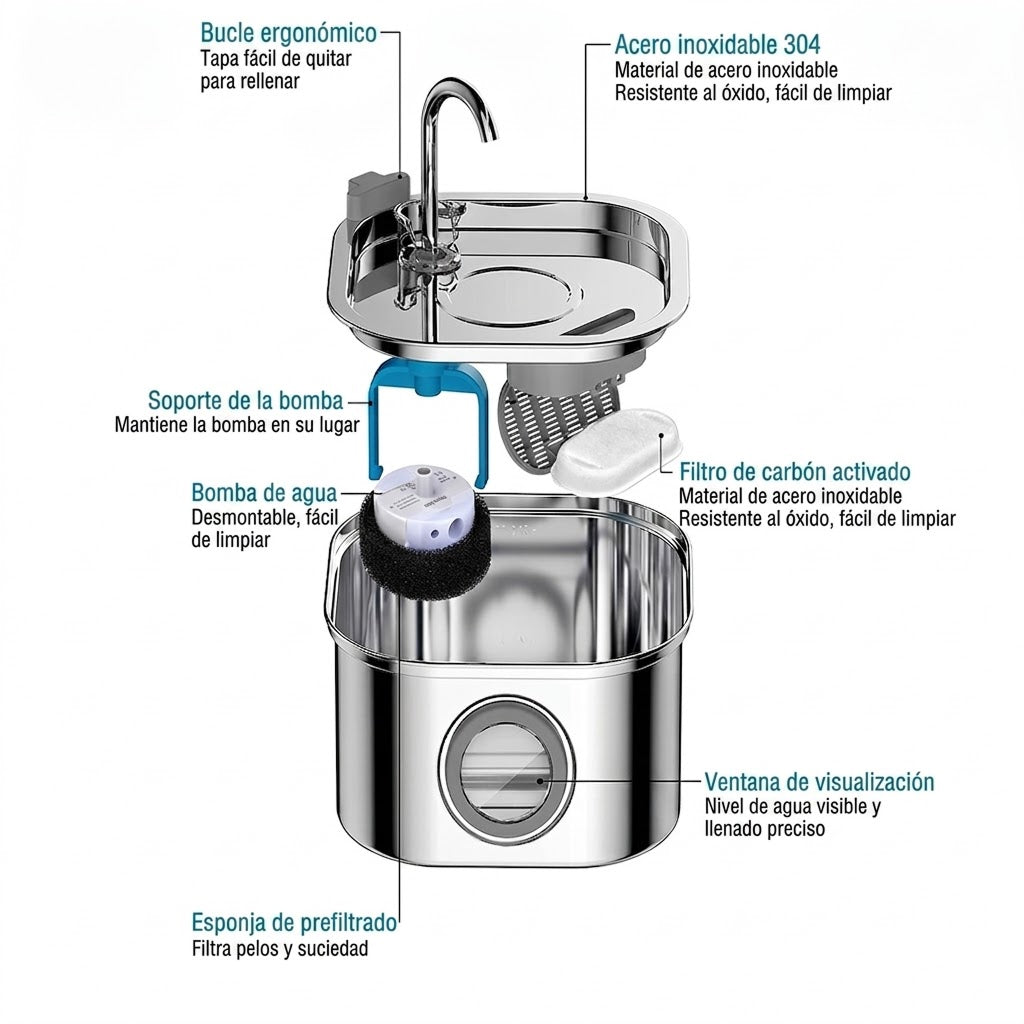 Bucle ergonómico
Tapa fácil de quitar para rellenar

Acero inoxidable 304
Material de acero inoxidable
Resistente al óxido, fácil de limpiar

Soporte de la bomba
Mantiene la bomba en su lugar

Bomba de agua
Desmontable, fácil de limpiar

Filtro de carbón activado
Material de acero inoxidable
Resistente al óxido, fácil de limpiar

Ventana de visualización
Nivel de agua visible y llenado preciso

Esponja de prefiltrado
Filtra pelos y suciedad