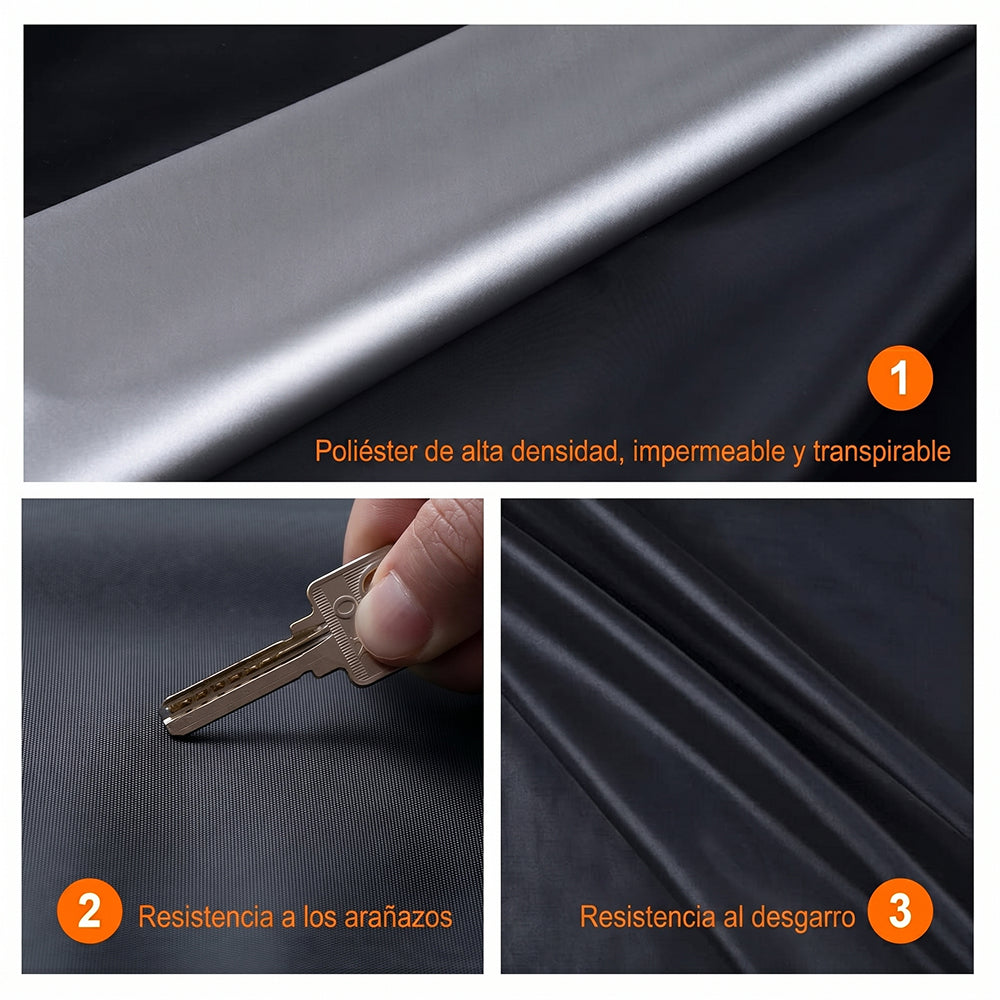 1

Poliéster de alta densidad, impermeable y transpirable

2

Resistencia a los arañazos

Resistencia al desgarro

3