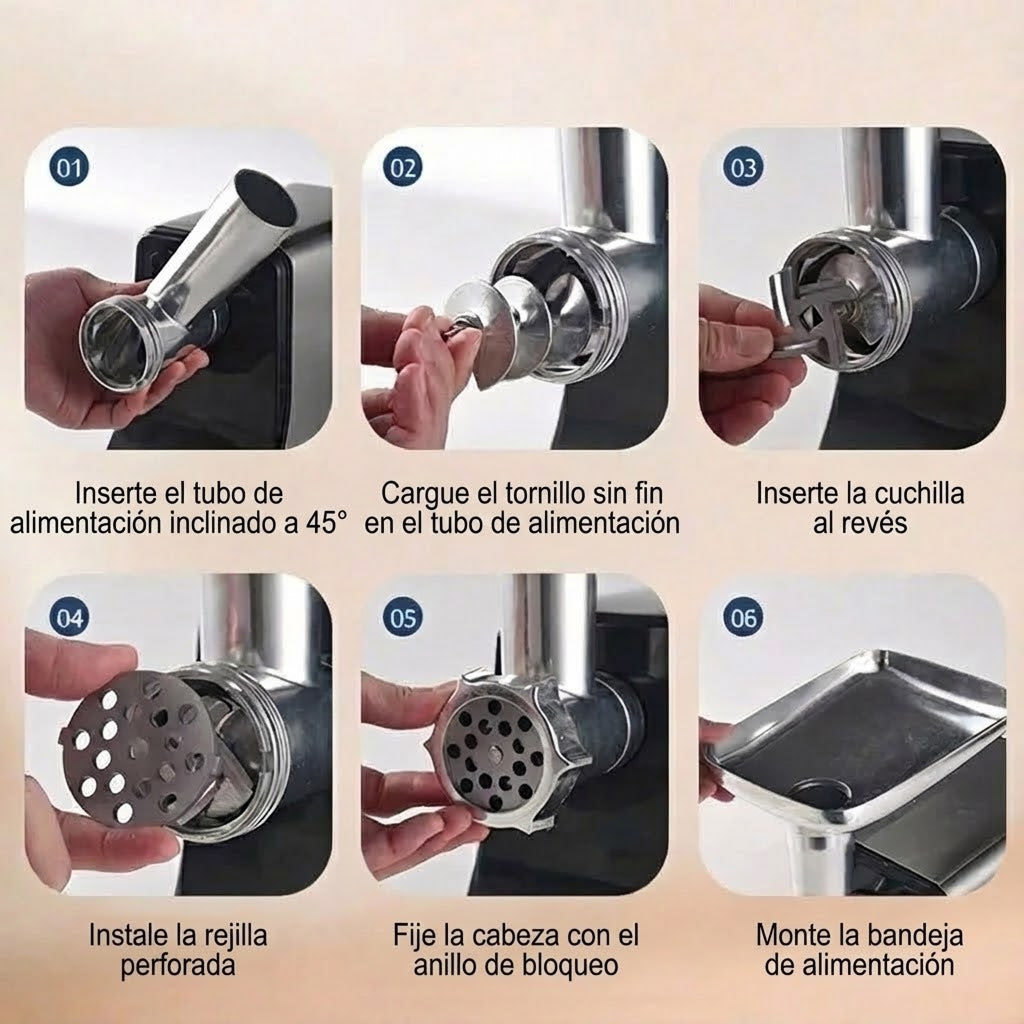 01

Inserte el tubo de alimentación inclinado a 45°

02

Cargue el tornillo sin fin en el tubo de alimentación

03

Inserte la cuchilla al revés

04

Instale la rejilla perforada

05

Fije la cabeza con el anillo de bloqueo

06

Monte la bandeja de alimentación