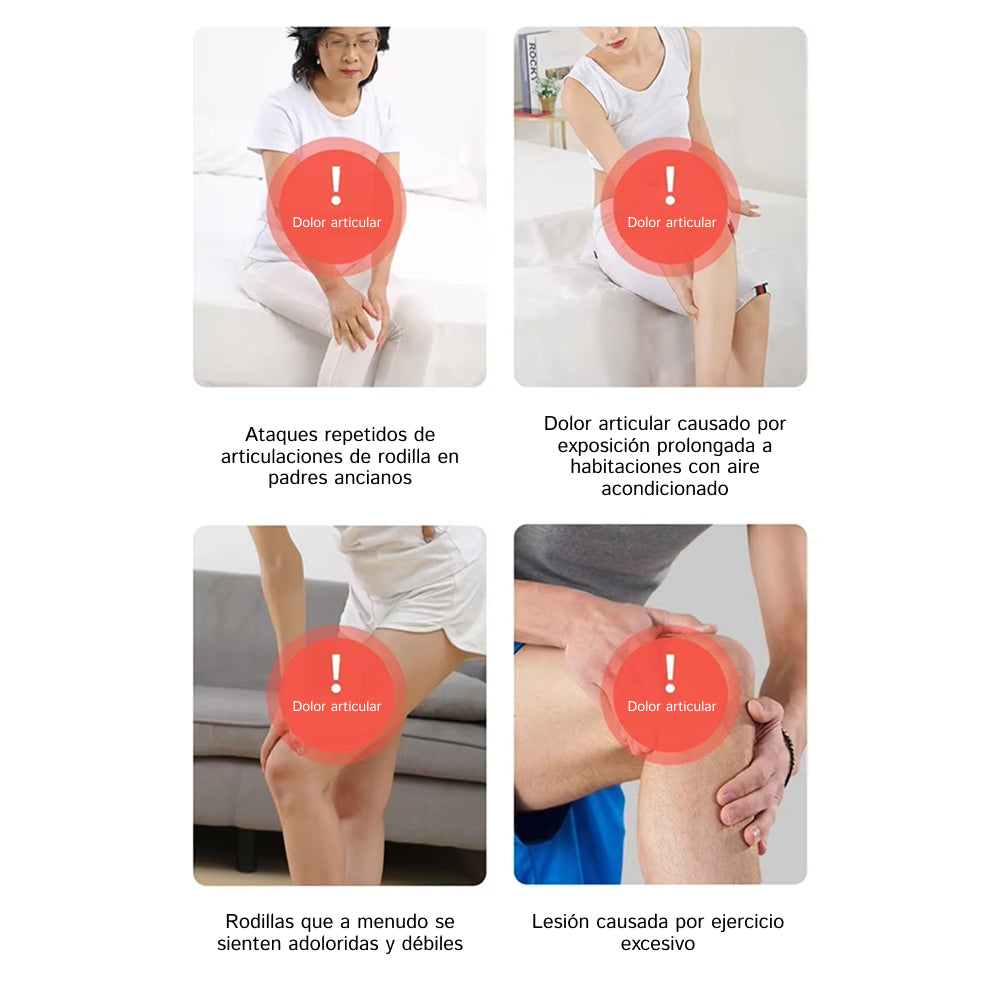 !
Dolor articular

Ataques repetidos de articulaciones de rodilla en padres ancianos

ROCKY

!
Dolor articular

Dolor articular causado por exposición prolongada a habitaciones con aire acondicionado

!
Dolor articular

Rodillas que a menudo se sienten adoloridas y débiles

!
Dolor articular

Lesión causada por ejercicio excesivo