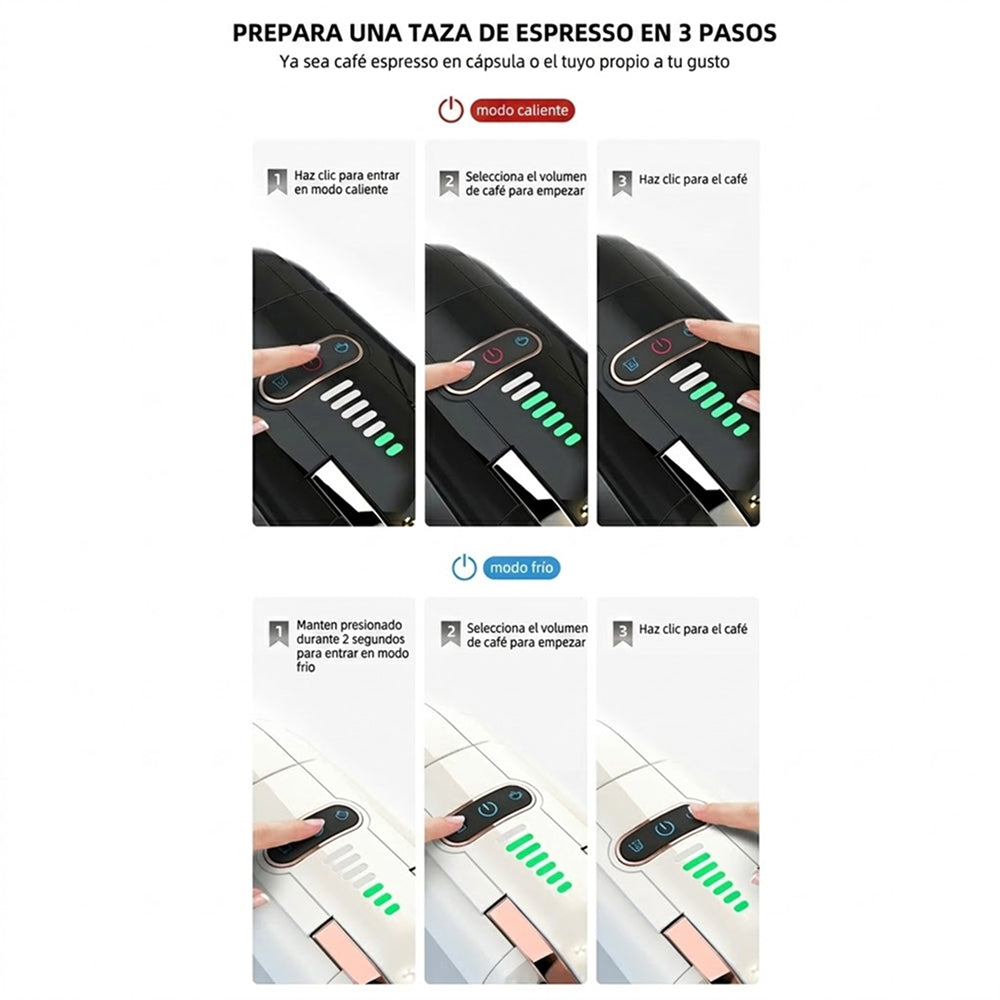 PREPARA UNA TAZA DE ESPRESSO EN 3 PASOS
Ya sea café espresso en cápsula o el tuyo propio a tu gusto

modo caliente

1 Haz clic para entrar en modo caliente

2 Selecciona el volumen de café para empezar

3 Haz clic para el café

modo frío

1 Manten presionado durante 2 segundos para entrar en modo frío

2 Selecciona el volumen de café para empezar

3 Haz clic para el café