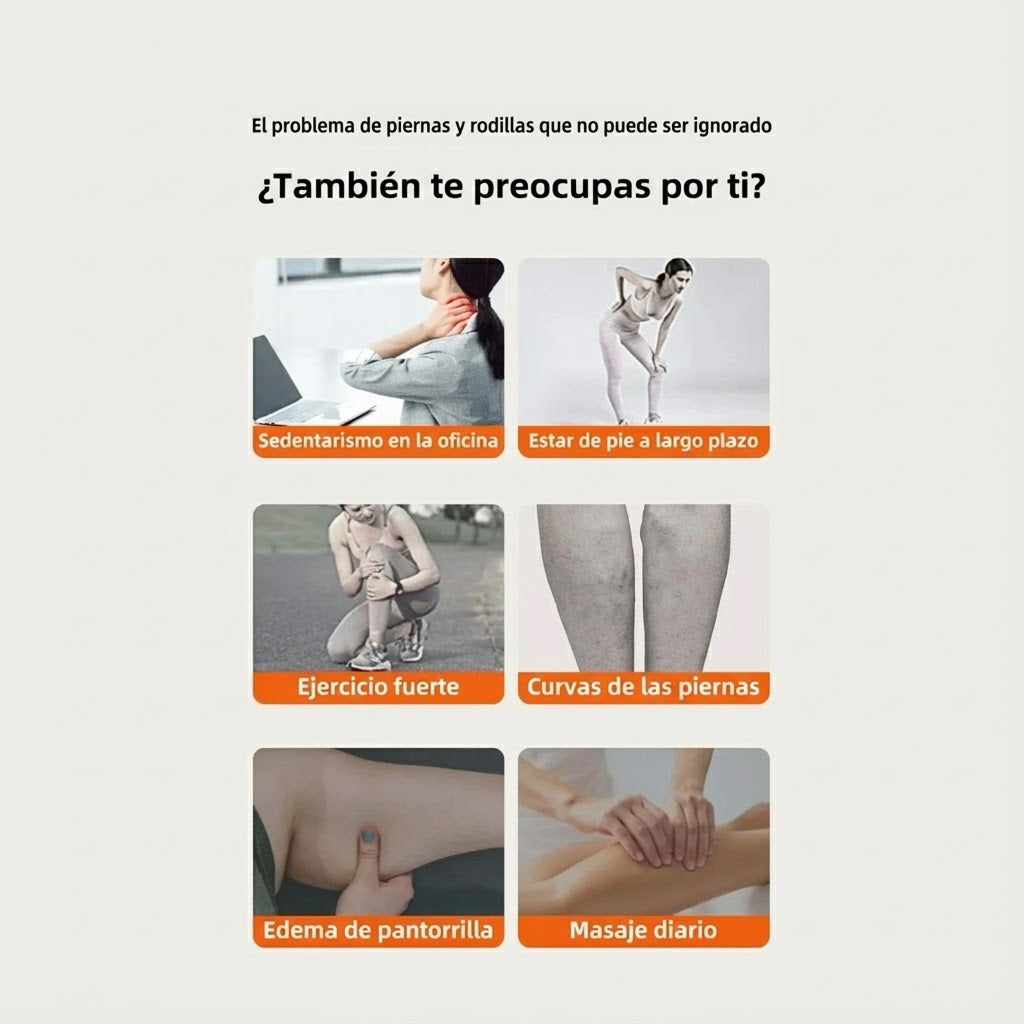 El problema de piernas y rodillas que no puede ser ignorado

¿También te preocupas por ti?

Sedentarismo en la oficina

Estar de pie a largo plazo

Ejercicio fuerte

Curvas de las piernas

Edema de pantorrilla

Masaje diario