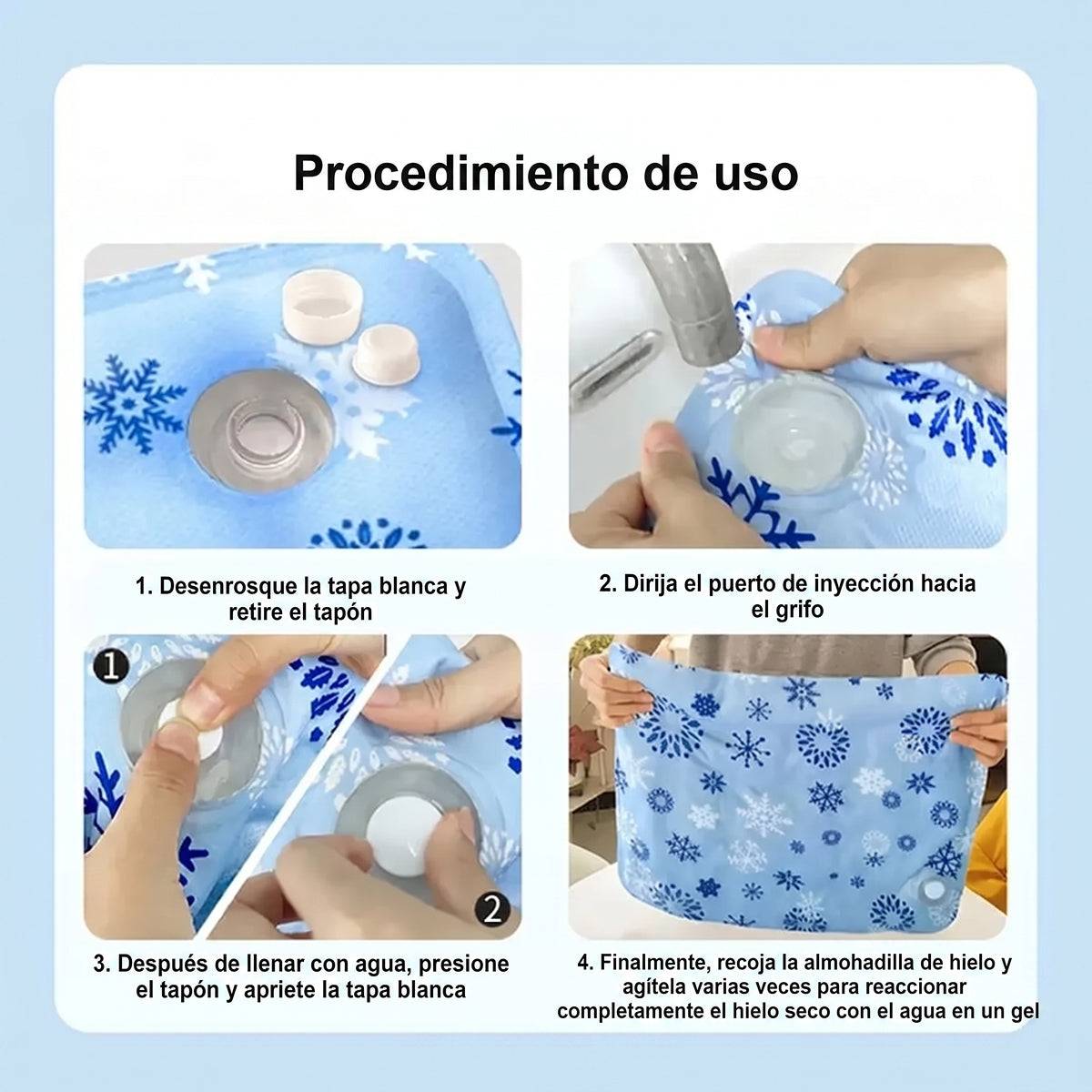 Procedimiento de uso

1. Desenrosque la tapa blanca y retire el tapón

2. Dirija el puerto de inyección hacia el grifo

1

2

3. Después de llenar con agua, presione el tapón y apriete la tapa blanca

4. Finalmente, recoja la almohadilla de hielo y agítela varias veces para reaccionar completamente el hielo seco con el agua en un gel